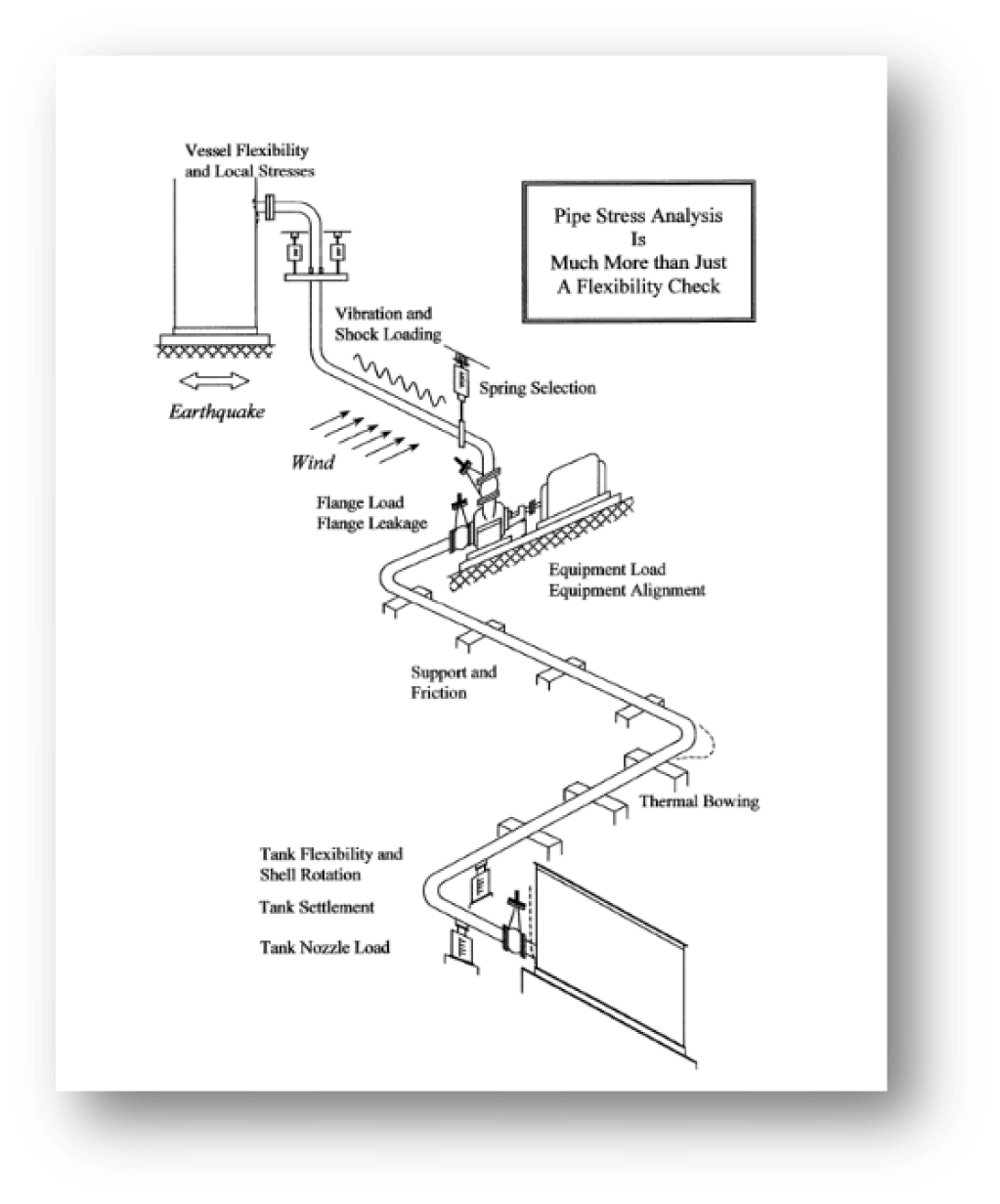 Vessel Flexibility and Local Stresses

Pipe Stress Analysis
Is
Much More than Just
A Flexibility Check

Vibration and Shock Loading

Spring Selection

Earthquake

Wind

Flange Load
Flange Leakage

Equipment Load
Equipment Alignment

Support and Friction

Thermal Bowing

Tank Flexibility and Shell Rotation

Tank Settlement

Tank Nozzle Load